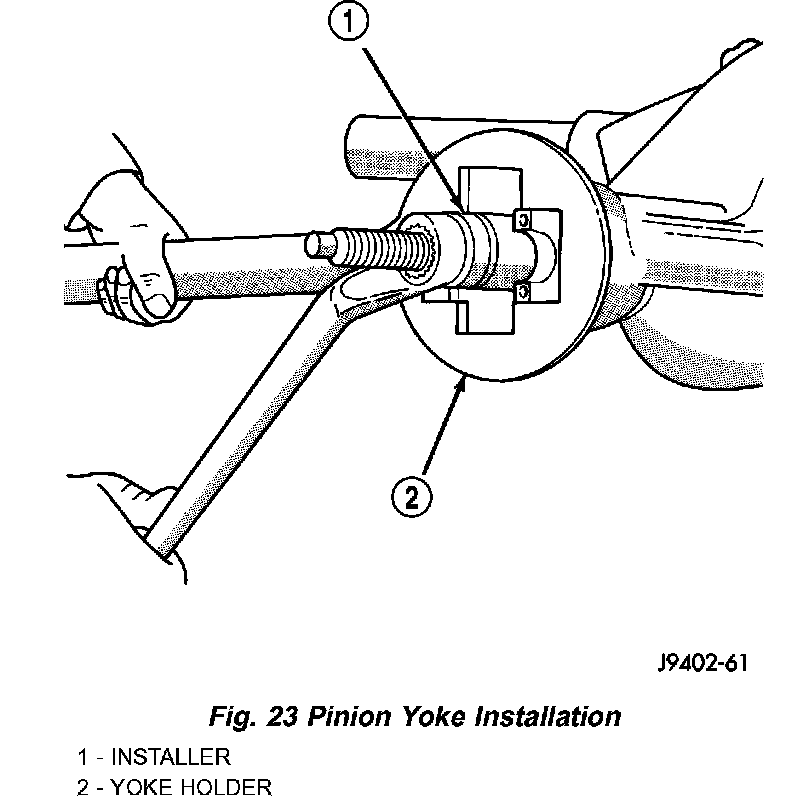 1

2

J9402-61

Fig. 23 Pinion Yoke Installation

1 - INSTALLER
2 - YOKE HOLDER