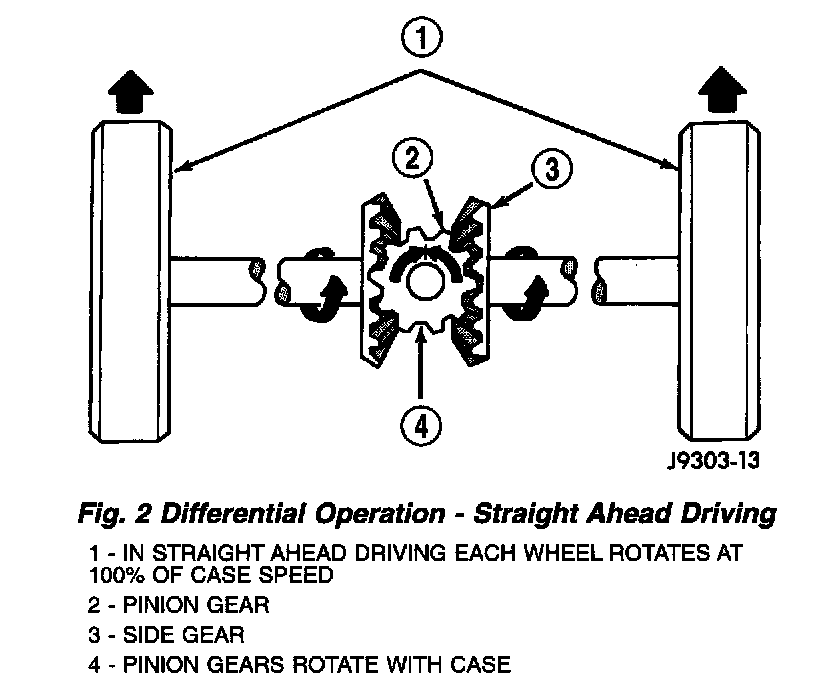 1

2

3

4

J9303-13

Fig. 2 Differential Operation - Straight Ahead Driving

1 - IN STRAIGHT AHEAD DRIVING EACH WHEEL ROTATES AT 100% OF CASE SPEED

2 - PINION GEAR

3 - SIDE GEAR

4 - PINION GEARS ROTATE WITH CASE