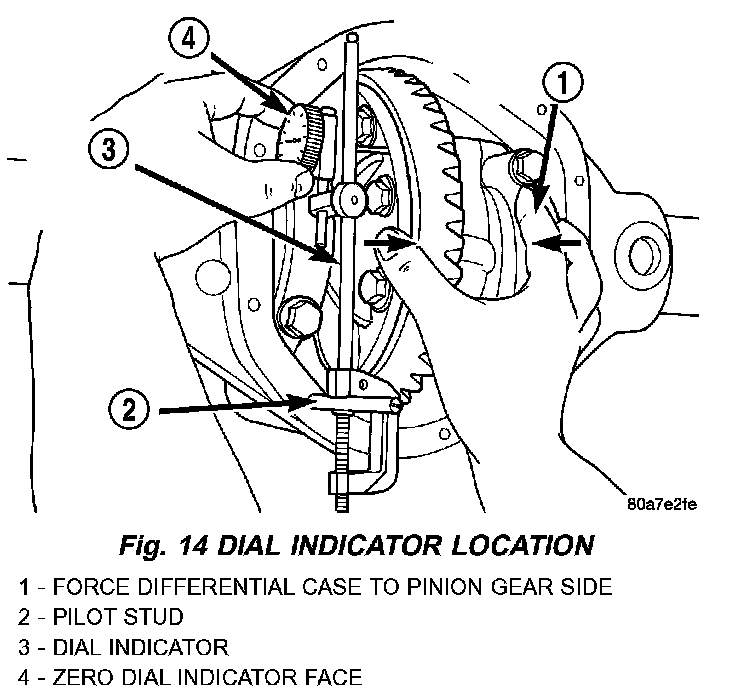 4

1

3

2

80a7e2fe

Fig. 14 DIAL INDICATOR LOCATION

1 - FORCE DIFFERENTIAL CASE TO PINION GEAR SIDE
2 - PILOT STUD
3 - DIAL INDICATOR
4 - ZERO DIAL INDICATOR FACE