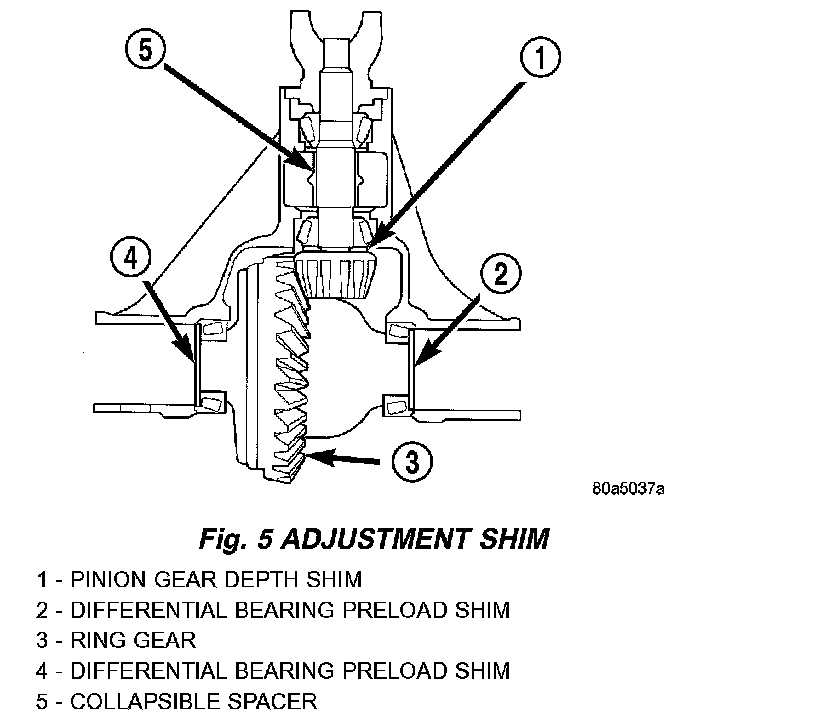 5
1
4
2
3
80a5037a

Fig. 5 ADJUSTMENT SHIM

1 - PINION GEAR DEPTH SHIM
2 - DIFFERENTIAL BEARING PRELOAD SHIM
3 - RING GEAR
4 - DIFFERENTIAL BEARING PRELOAD SHIM
5 - COLLAPSIBLE SPACER