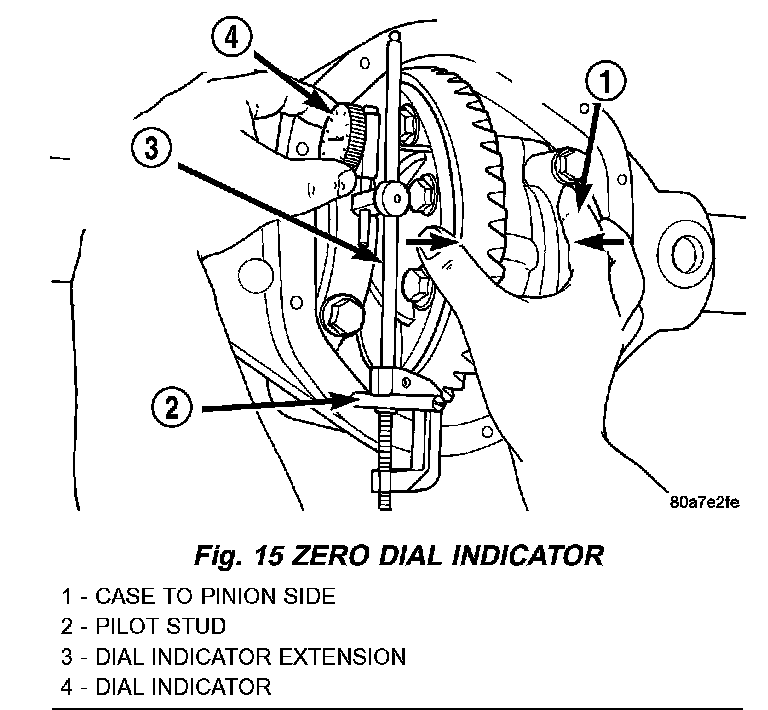 4

1

3

2

80a7e2fe

Fig. 15 ZERO DIAL INDICATOR

1 - CASE TO PINION SIDE
2 - PILOT STUD
3 - DIAL INDICATOR EXTENSION
4 - DIAL INDICATOR