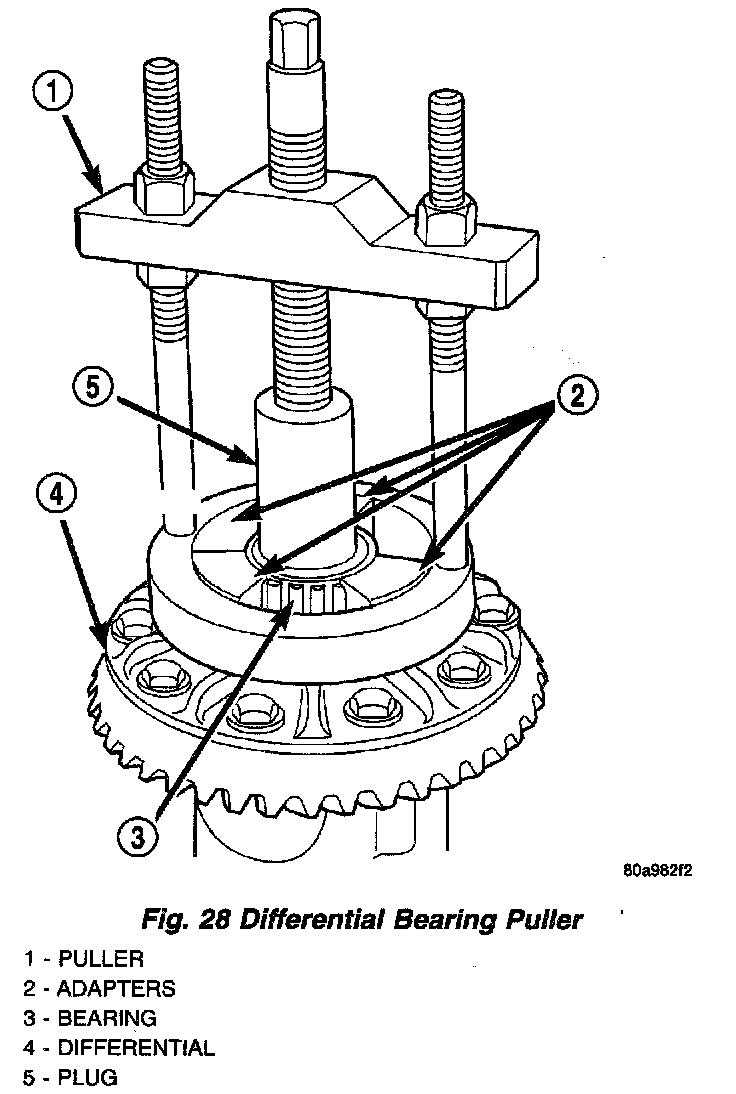 1

5

2

4

3

80a982f2

Fig. 28 Differential Bearing Puller

1 - PULLER
2 - ADAPTERS
3 - BEARING
4 - DIFFERENTIAL
5 - PLUG