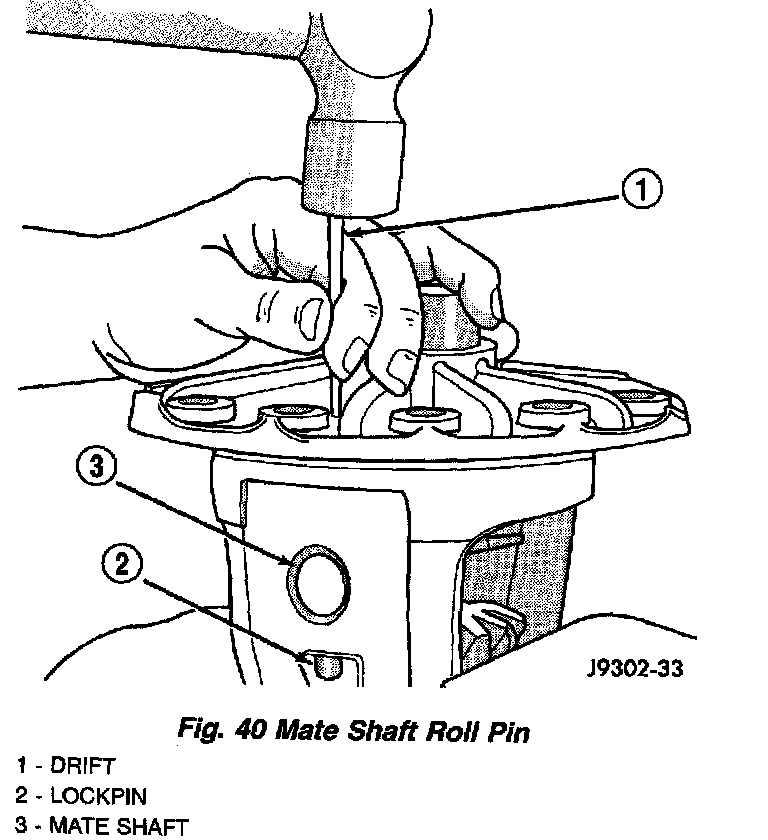 1

3

2

J9302-33

Fig. 40 Mate Shaft Roll Pin

1 - DRIFT
2 - LOCKPIN
3 - MATE SHAFT