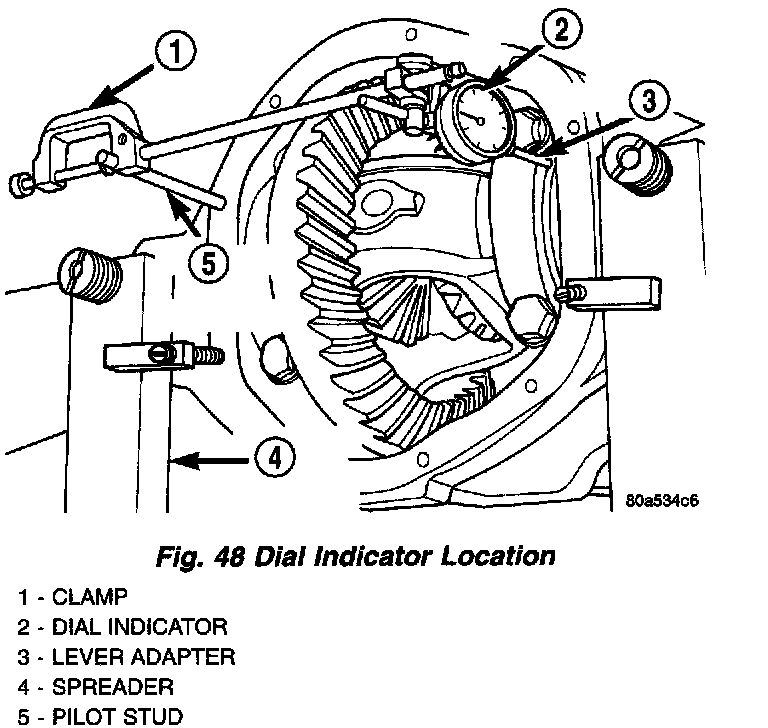 1
2
3
5
4
80a534c6

Fig. 48 Dial Indicator Location

1 - CLAMP
2 - DIAL INDICATOR
3 - LEVER ADAPTER
4 - SPREADER
5 - PILOT STUD