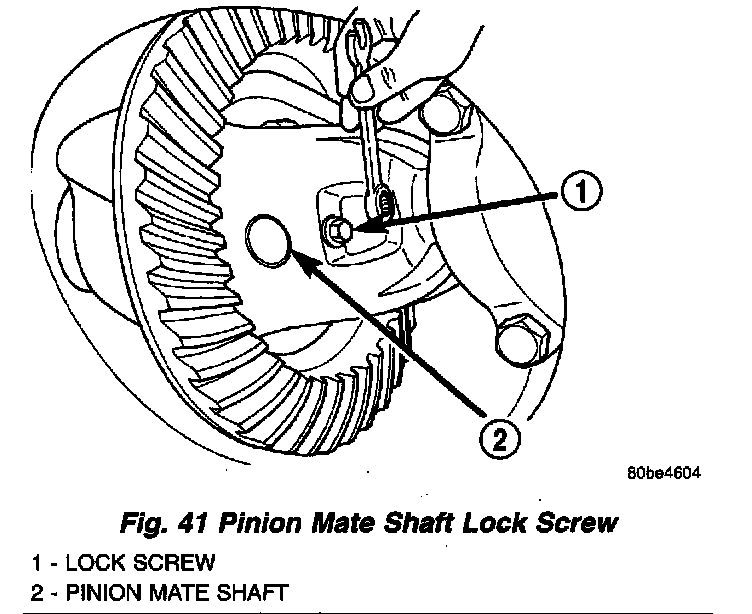 1

2

80be4604

Fig. 41 Pinion Mate Shaft Lock Screw

1 - LOCK SCREW
2 - PINION MATE SHAFT