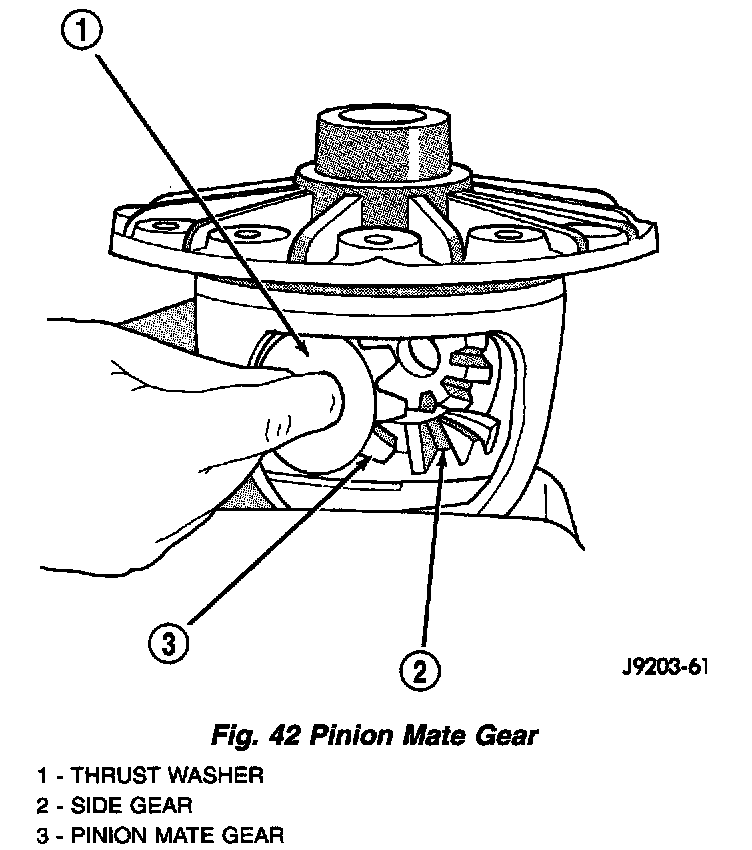 1

3

2

J9203-61

Fig. 42 Pinion Mate Gear

1 - THRUST WASHER
2 - SIDE GEAR
3 - PINION MATE GEAR