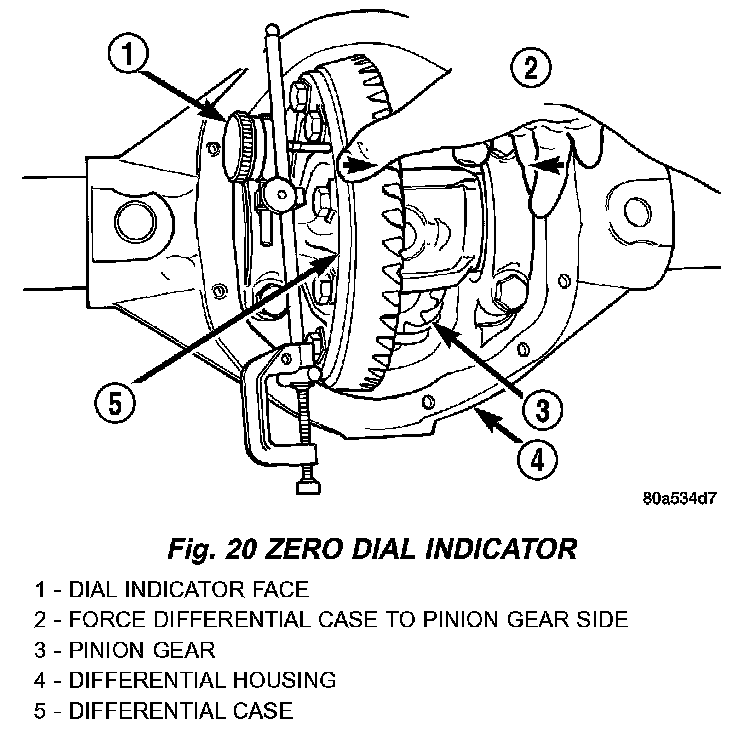 1

2

5

3

4

80a534d7

Fig. 20 ZERO DIAL INDICATOR

1 - DIAL INDICATOR FACE
2 - FORCE DIFFERENTIAL CASE TO PINION GEAR SIDE
3 - PINION GEAR
4 - DIFFERENTIAL HOUSING
5 - DIFFERENTIAL CASE