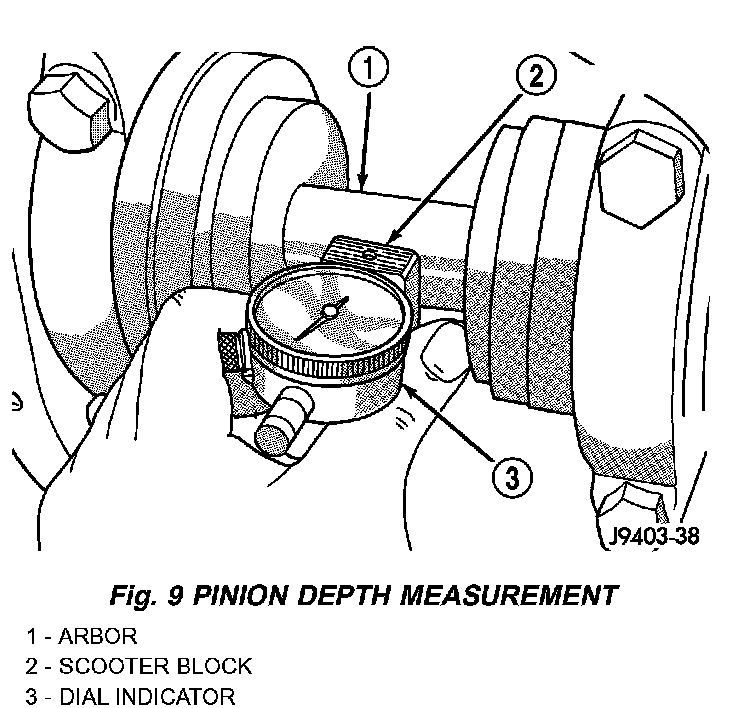 1
2
3
J9403-38

Fig. 9 PINION DEPTH MEASUREMENT

1 - ARBOR
2 - SCOOTER BLOCK
3 - DIAL INDICATOR