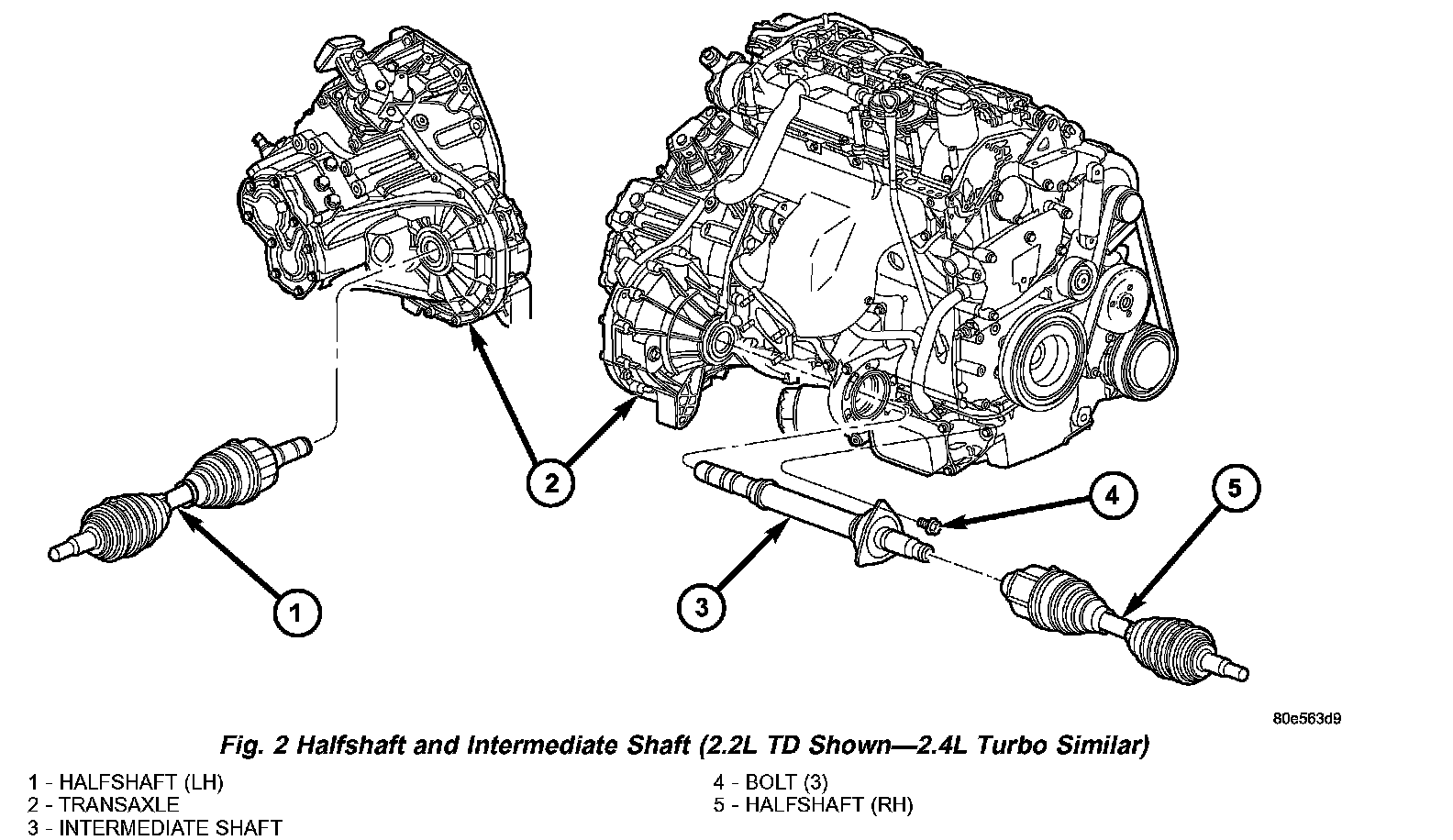 2

4

5

1

3

80e563d9

Fig. 2 Halfshaft and Intermediate Shaft (2.2L TD Shown—2.4L Turbo Similar)

1 - HALFSHAFT (LH)
2 - TRANSAXLE
3 - INTERMEDIATE SHAFT

4 - BOLT (3)
5 - HALFSHAFT (RH)