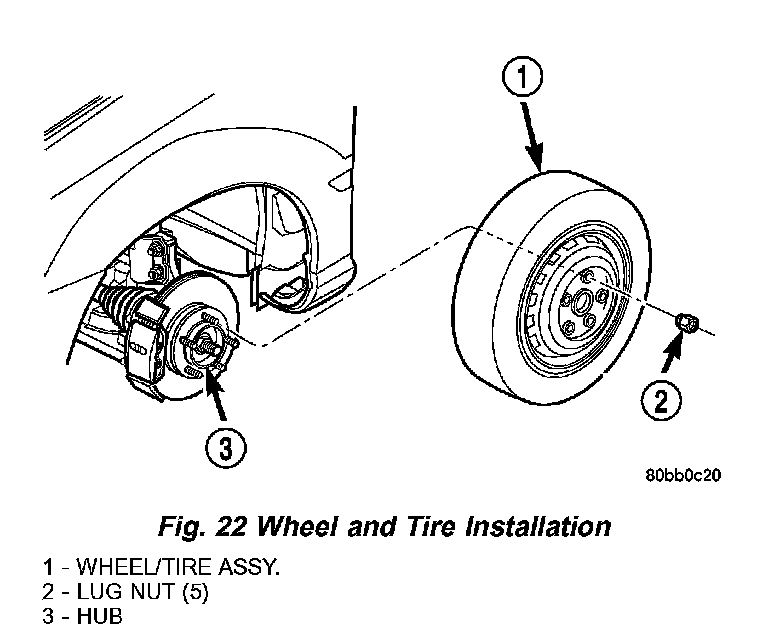 1

2

3

80bb0c20

Fig. 22 Wheel and Tire Installation

1 - WHEEL/TIRE ASSY.
2 - LUG NUT (5)
3 - HUB