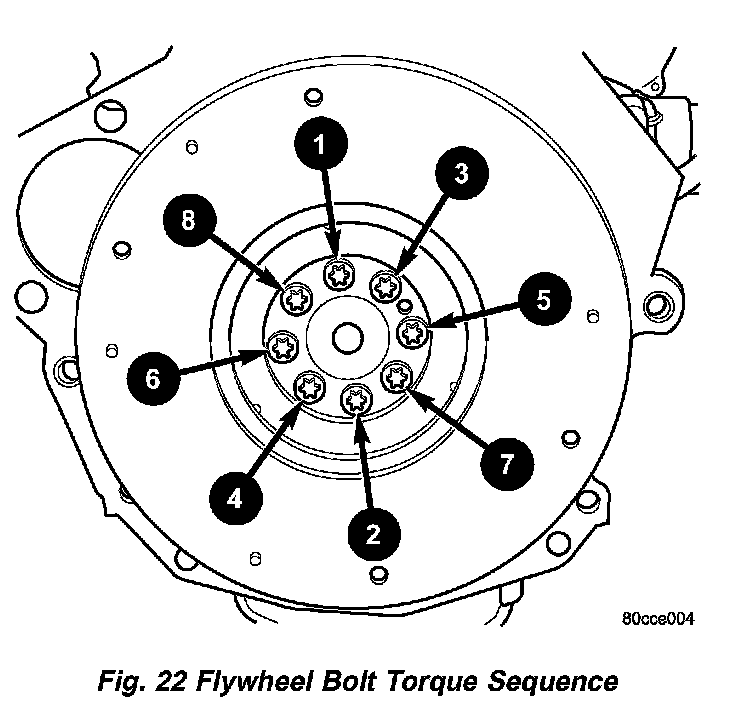 1
3
8
5
6
7
4
2
80cce004
Fig. 22 Flywheel Bolt Torque Sequence