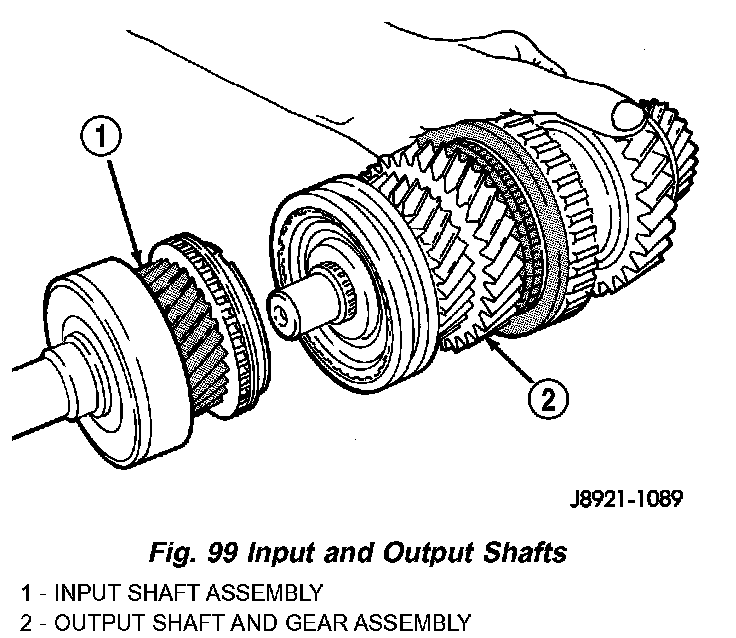 1

2

J8921-1089

Fig. 99 Input and Output Shafts

1 - INPUT SHAFT ASSEMBLY
2 - OUTPUT SHAFT AND GEAR ASSEMBLY