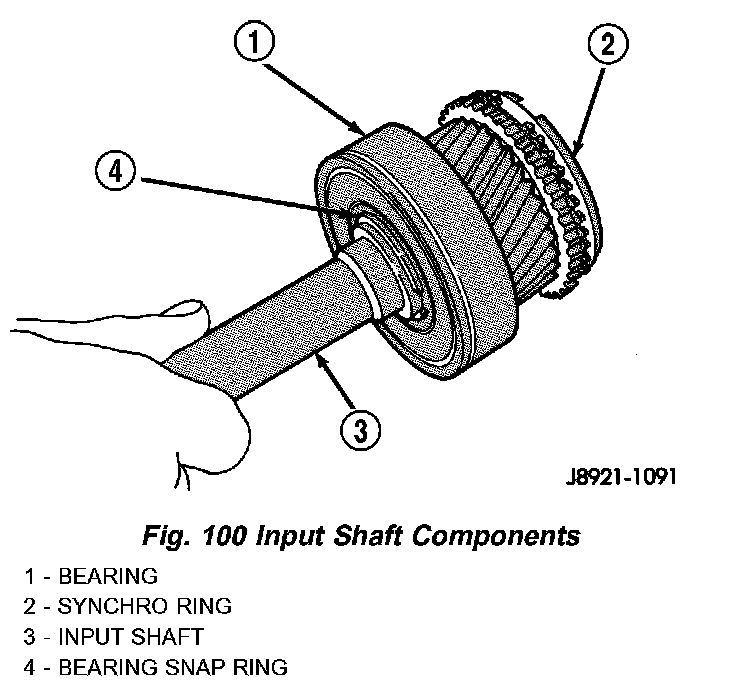 1

2

4

3

J8921-1091

Fig. 100 Input Shaft Components

1 - BEARING
2 - SYNCHRO RING
3 - INPUT SHAFT
4 - BEARING SNAP RING