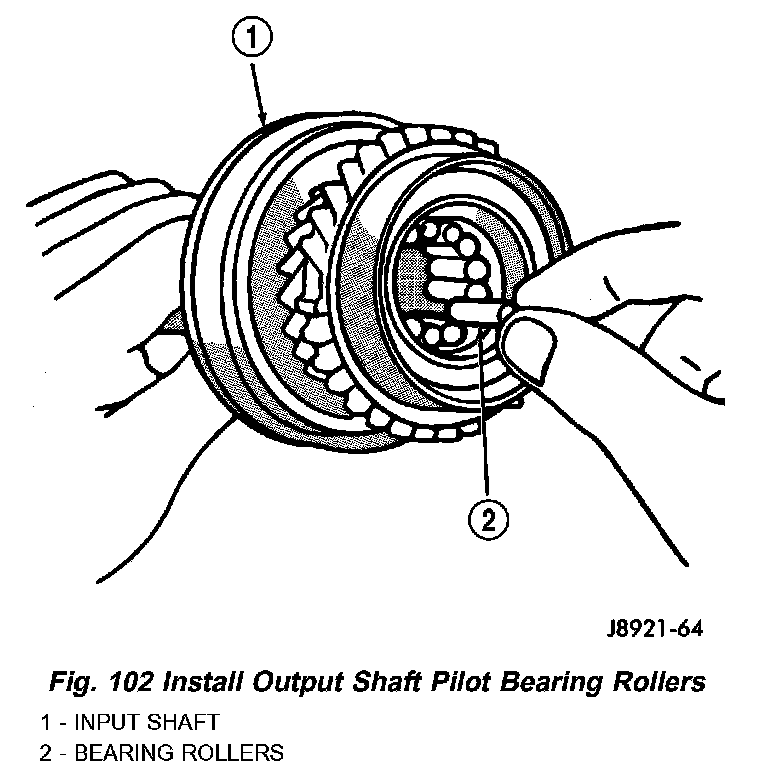 1

2

J8921-64

Fig. 102 Install Output Shaft Pilot Bearing Rollers

1 - INPUT SHAFT

2 - BEARING ROLLERS