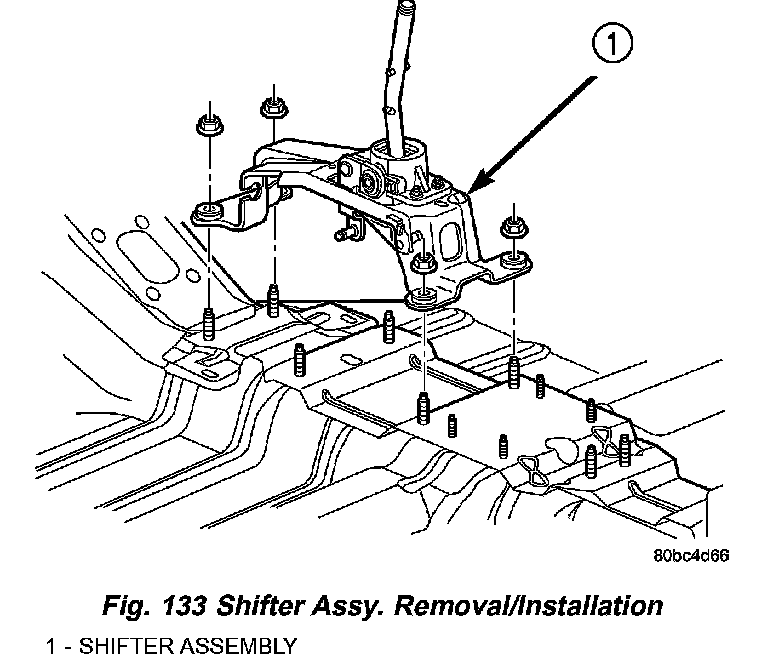 1

80bc4d66

Fig. 133 Shifter Assy. Removal/Installation

1 - SHIFTER ASSEMBLY