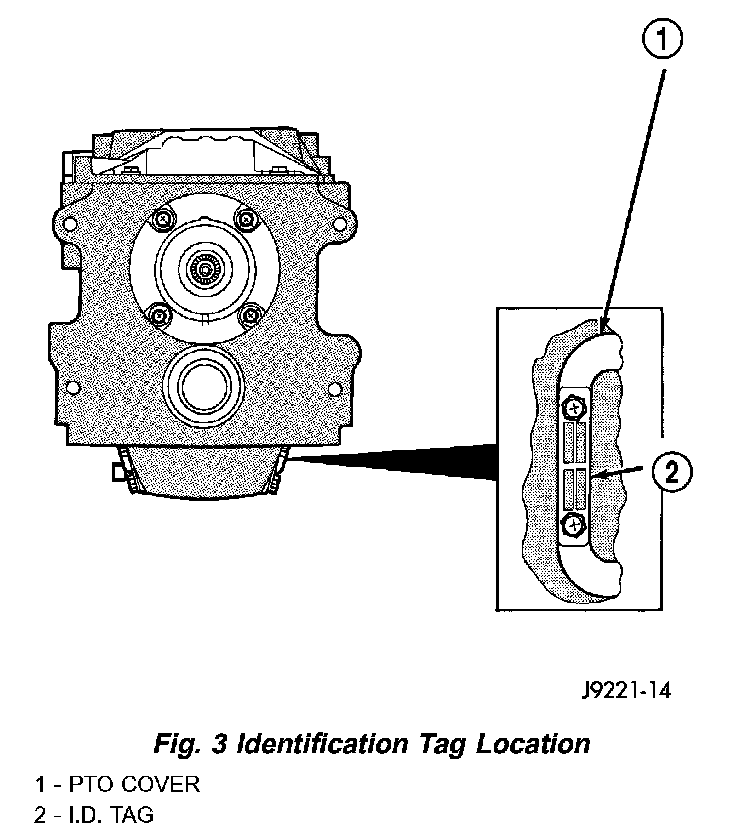 1

2

J9221-14

Fig. 3 Identification Tag Location

1 - PTO COVER
2 - I.D. TAG