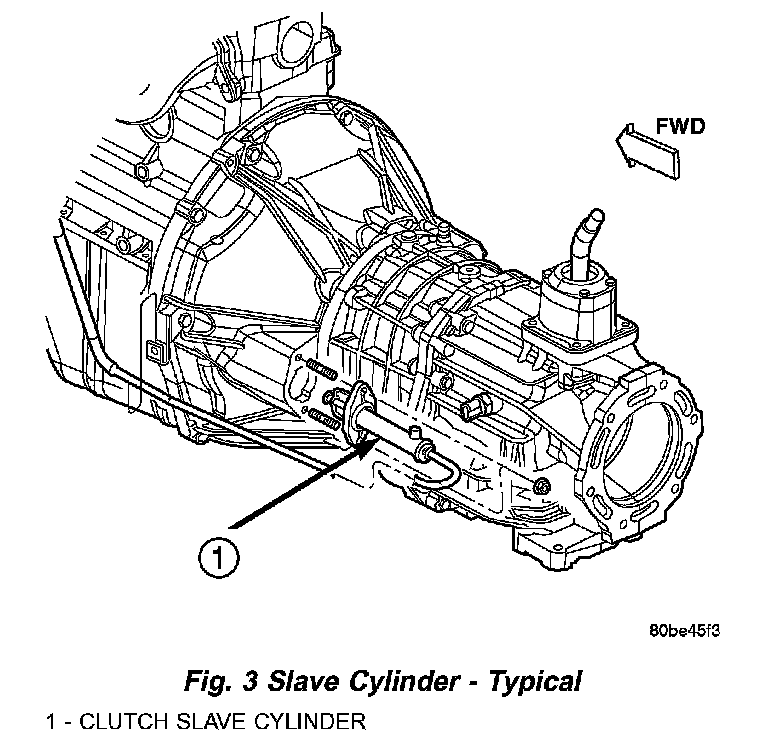 FWD

1

80be45f3

Fig. 3 Slave Cylinder - Typical

1 - CLUTCH SLAVE CYLINDER