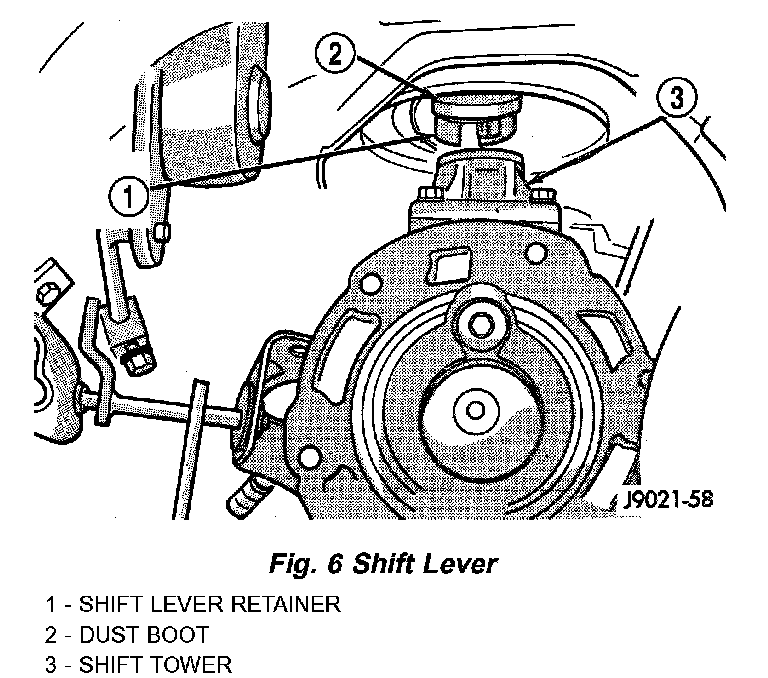 2

3

1

J9021-58

Fig. 6 Shift Lever

1 - SHIFT LEVER RETAINER
2 - DUST BOOT
3 - SHIFT TOWER