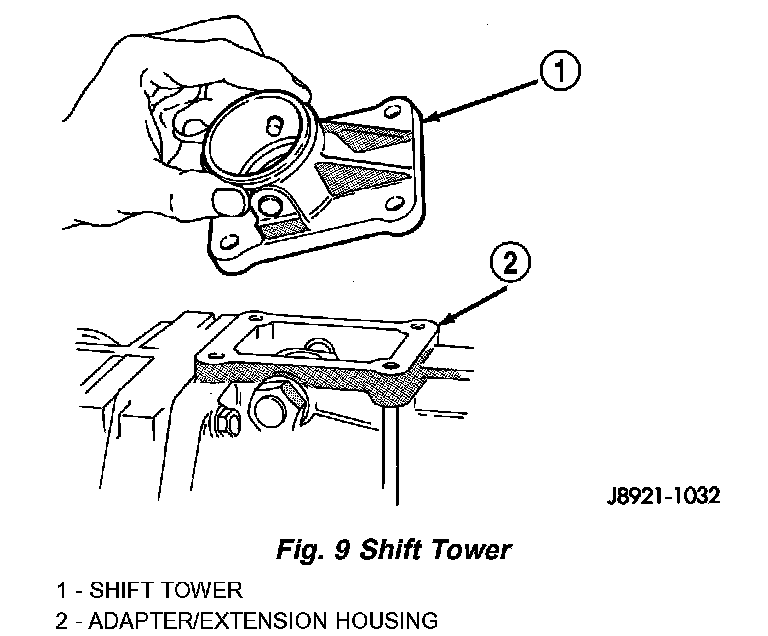 1

2

J8921-1032

Fig. 9 Shift Tower

1 - SHIFT TOWER
2 - ADAPTER/EXTENSION HOUSING