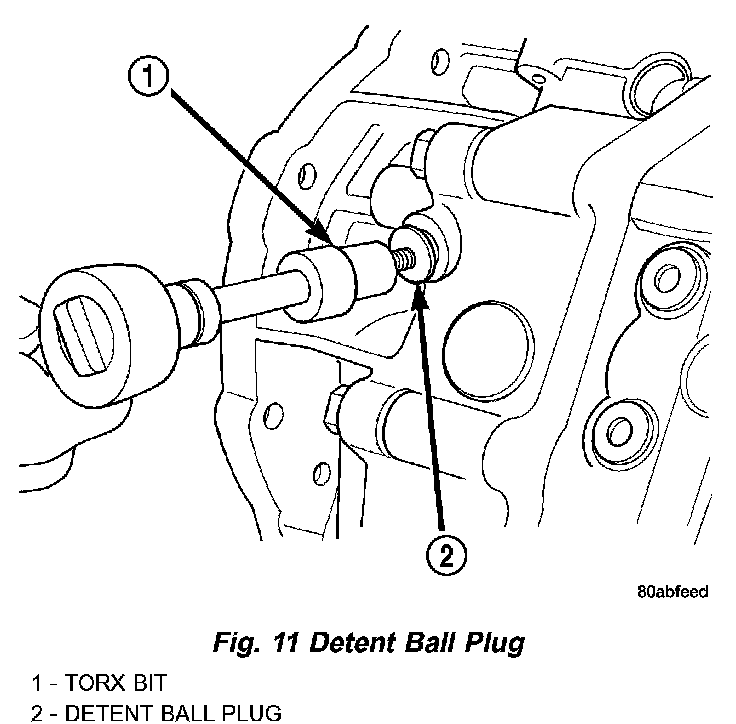 1

2

80abfeed

Fig. 11 Detent Ball Plug

1 - TORX BIT
2 - DETENT BALL PLUG