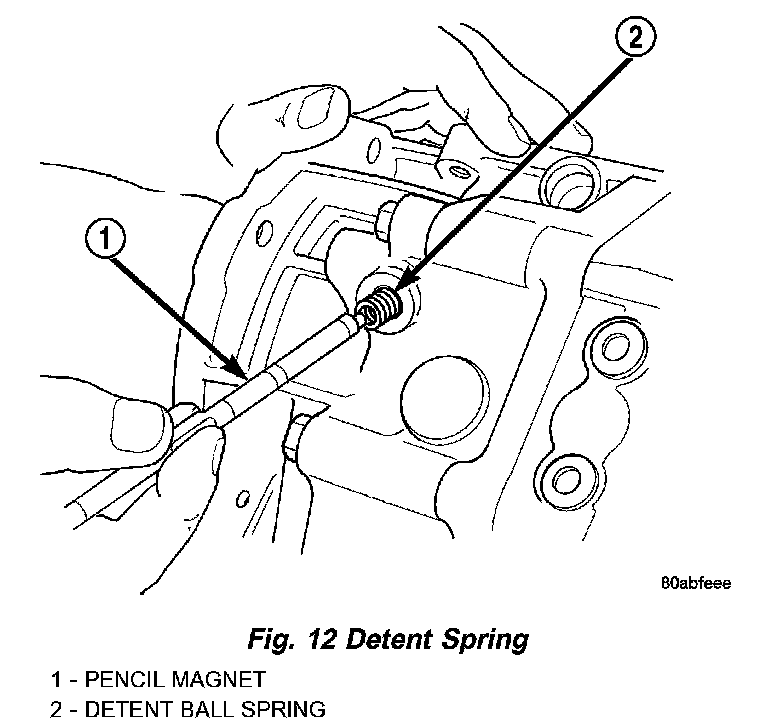 2

1

80abfeee

Fig. 12 Detent Spring

1 - PENCIL MAGNET
2 - DETENT BALL SPRING