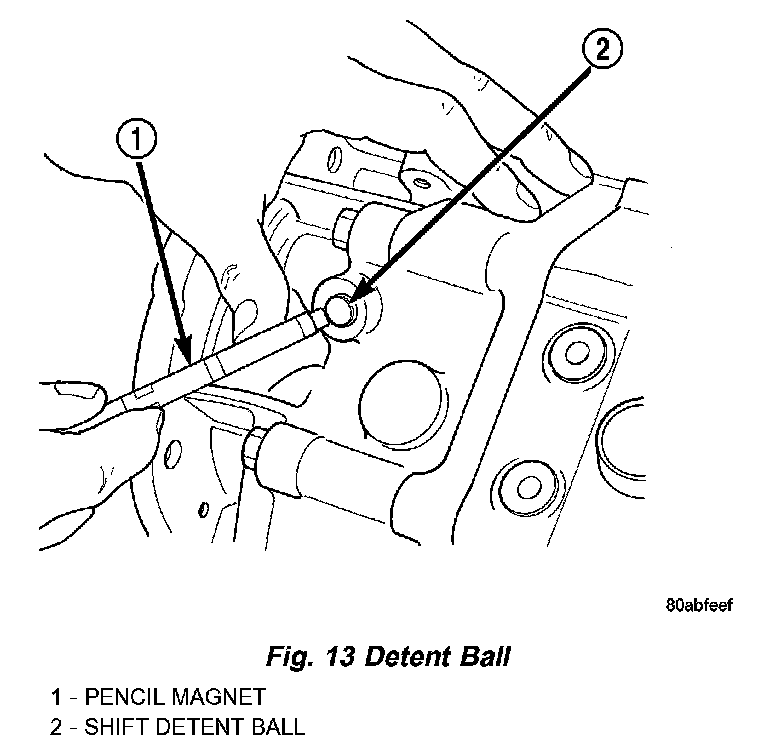 2

1

80abfeef

Fig. 13 Detent Ball

1 - PENCIL MAGNET
2 - SHIFT DETENT BALL