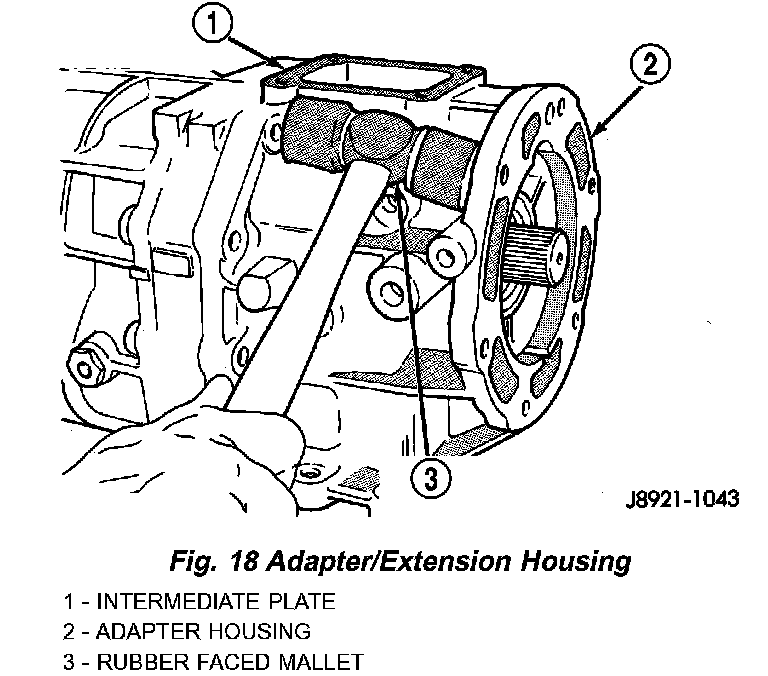 1

2

3

J8921-1043

Fig. 18 Adapter/Extension Housing

1 - INTERMEDIATE PLATE
2 - ADAPTER HOUSING
3 - RUBBER FACED MALLET