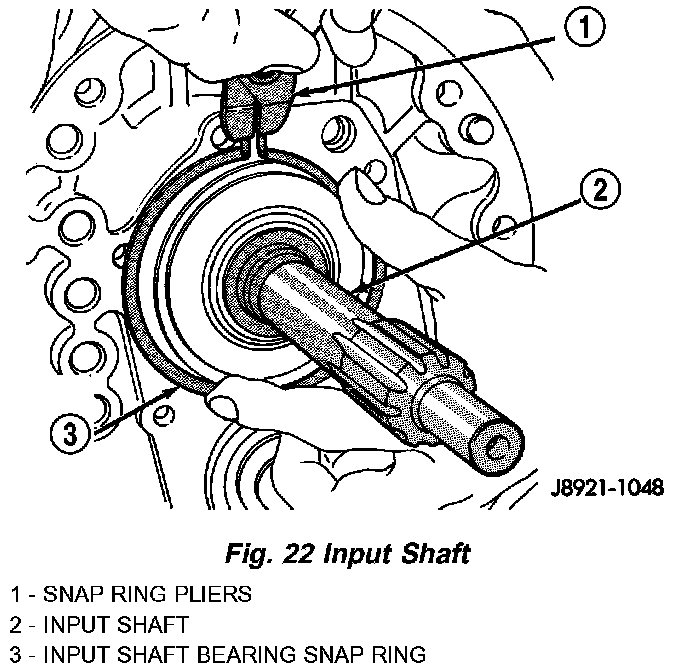 1

2

3

J8921-1048

Fig. 22 Input Shaft

1 - SNAP RING PLIERS
2 - INPUT SHAFT
3 - INPUT SHAFT BEARING SNAP RING