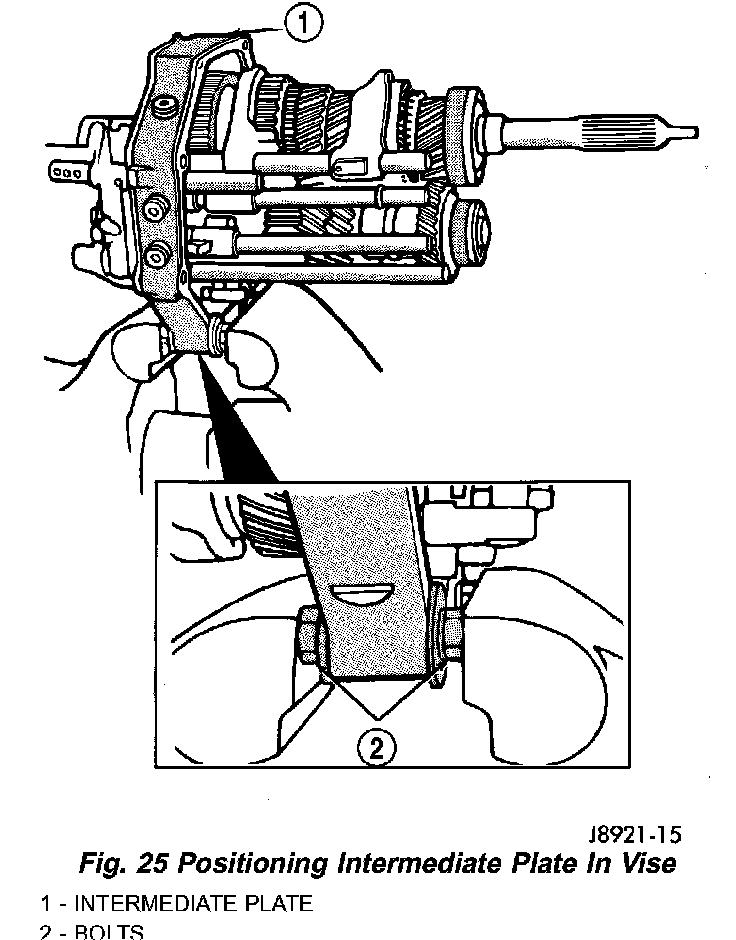 1

2

J8921-15

Fig. 25 Positioning Intermediate Plate In Vise

1 - INTERMEDIATE PLATE
2 - BOLTS