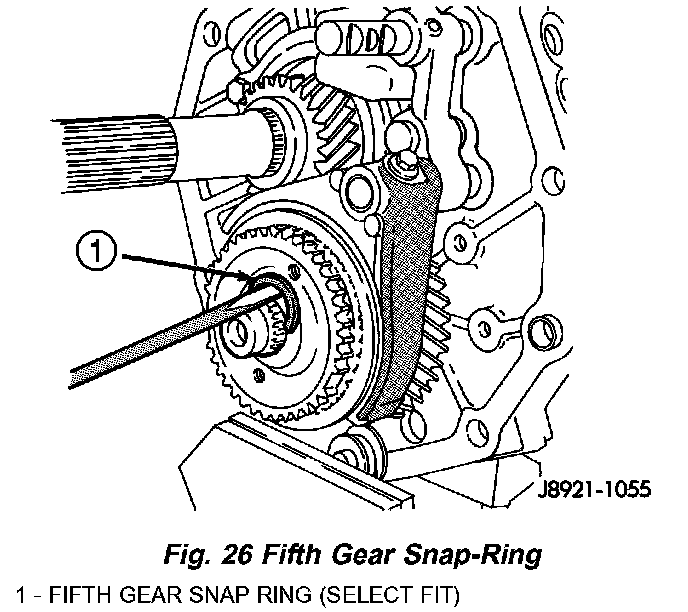 1

J8921-1055

Fig. 26 Fifth Gear Snap-Ring

1 - FIFTH GEAR SNAP RING (SELECT FIT)