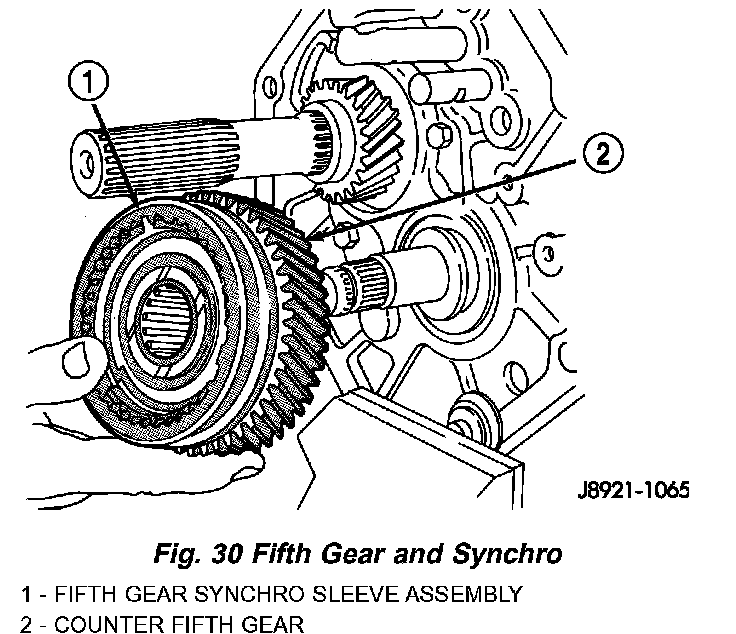 1

2

J8921-1065

Fig. 30 Fifth Gear and Synchro

1 - FIFTH GEAR SYNCHRO SLEEVE ASSEMBLY
2 - COUNTER FIFTH GEAR