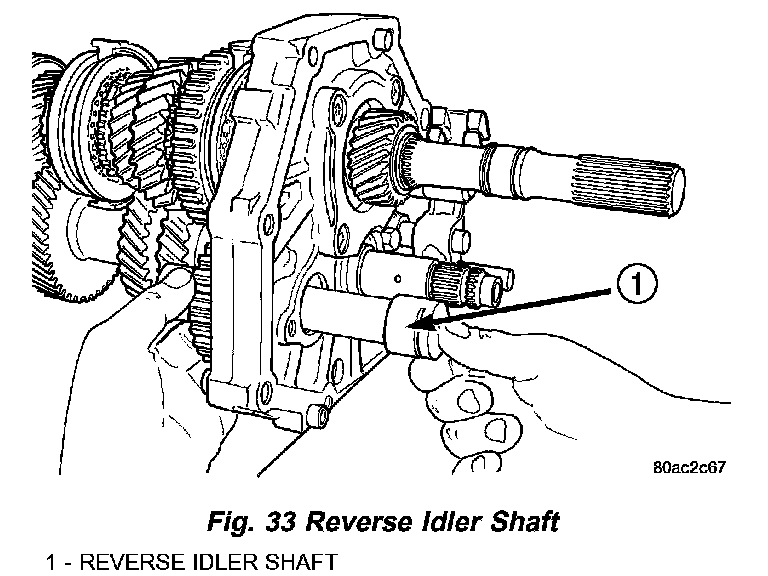 1

80ac2c67

Fig. 33 Reverse Idler Shaft

1 - REVERSE IDLER SHAFT