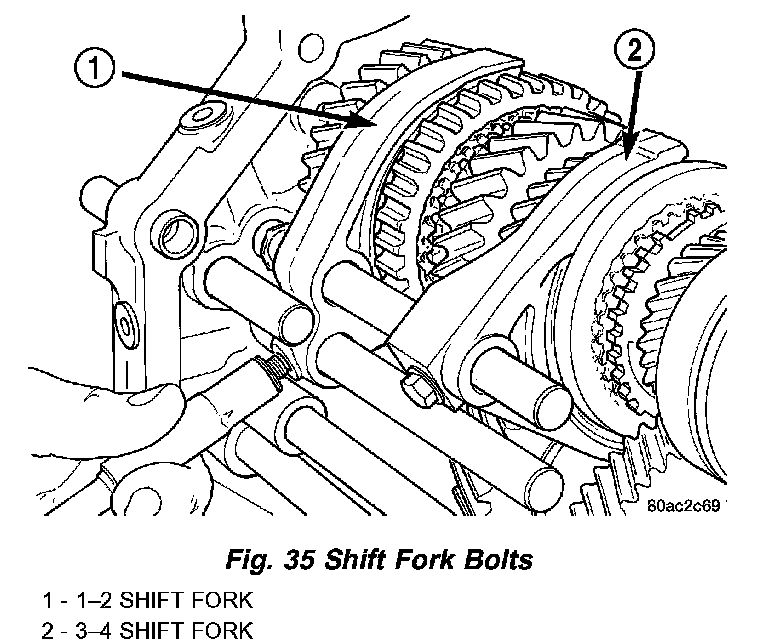 1

2

80ac2c69

Fig. 35 Shift Fork Bolts

1 - 1–2 SHIFT FORK
2 - 3–4 SHIFT FORK