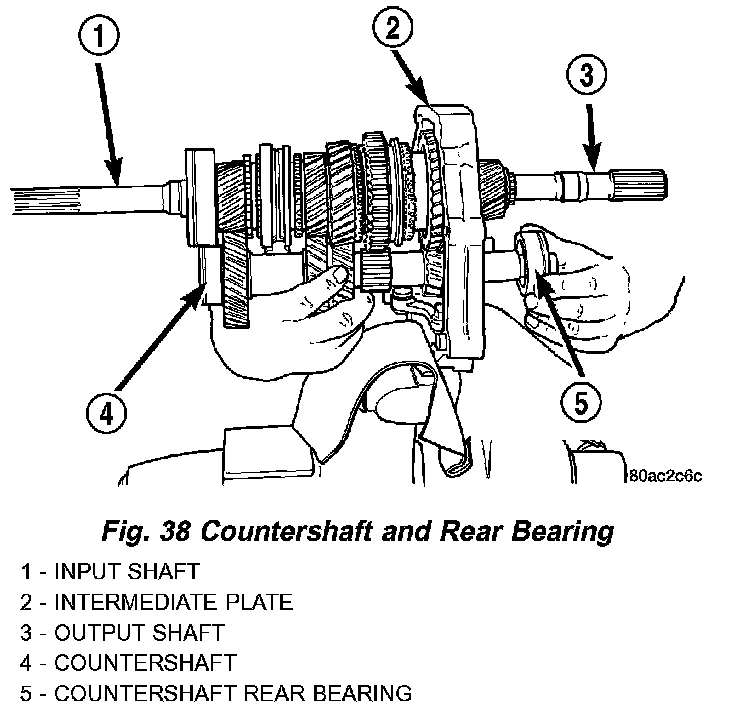 1
2
3
4
5
80ac2c6c

Fig. 38 Countershaft and Rear Bearing

1 - INPUT SHAFT
2 - INTERMEDIATE PLATE
3 - OUTPUT SHAFT
4 - COUNTERSHAFT
5 - COUNTERSHAFT REAR BEARING