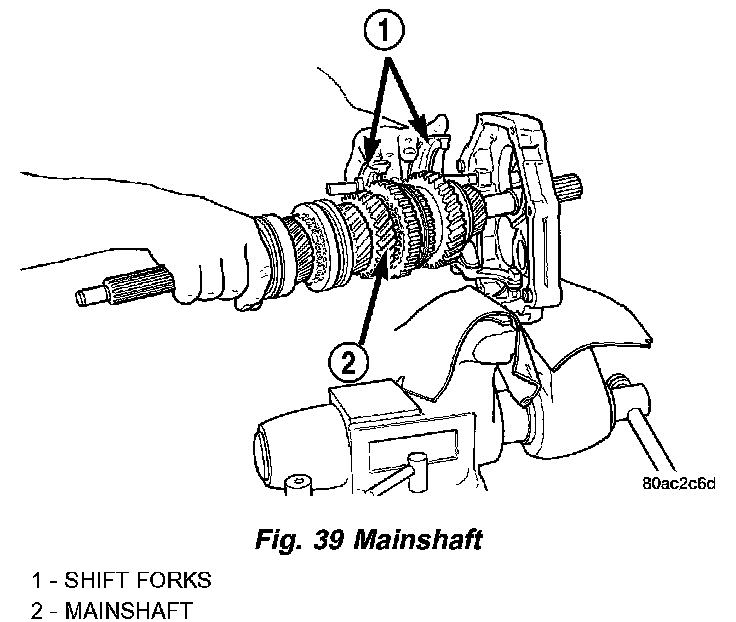 1

2

80ac2c6d

Fig. 39 Mainshaft

1 - SHIFT FORKS
2 - MAINSHAFT