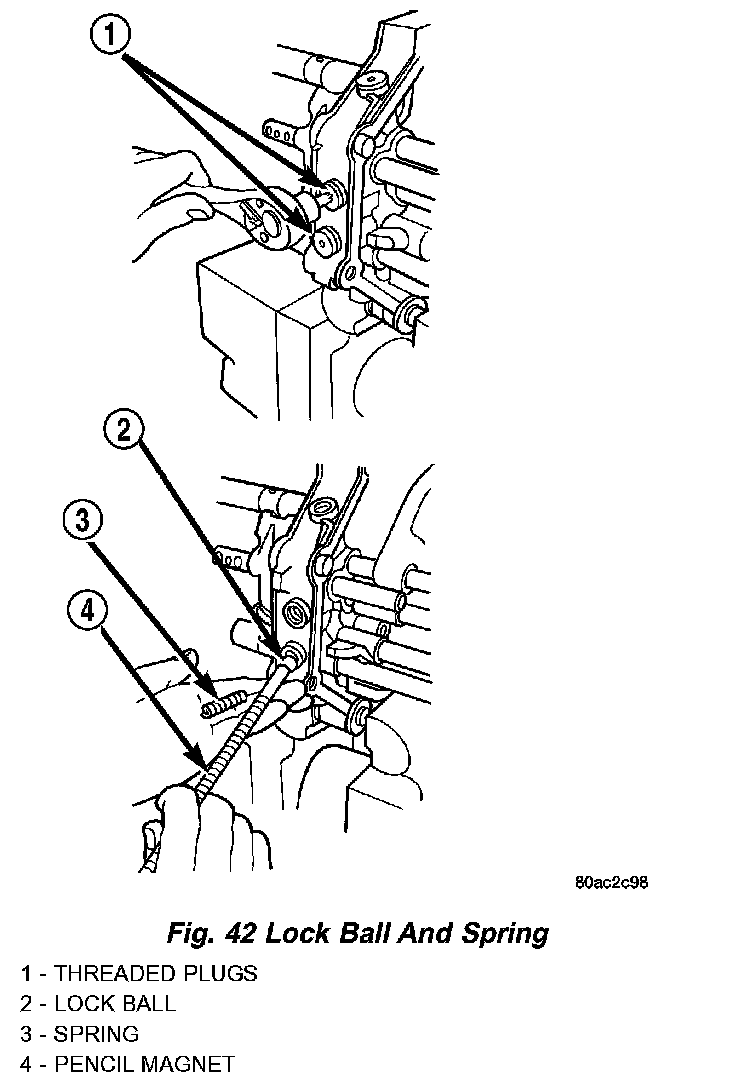 1

2

3

4

80ac2c98

Fig. 42 Lock Ball And Spring

1 - THREADED PLUGS
2 - LOCK BALL
3 - SPRING
4 - PENCIL MAGNET