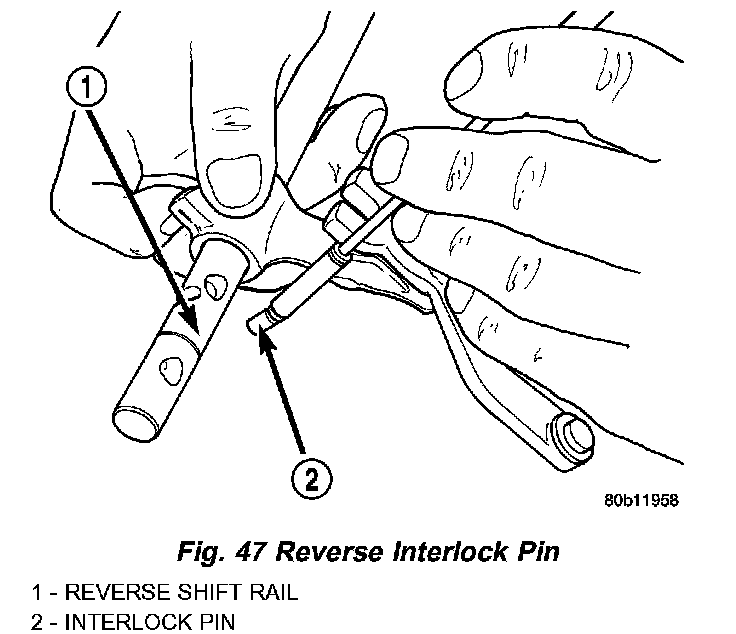 1

2

80b11958

Fig. 47 Reverse Interlock Pin

1 - REVERSE SHIFT RAIL
2 - INTERLOCK PIN