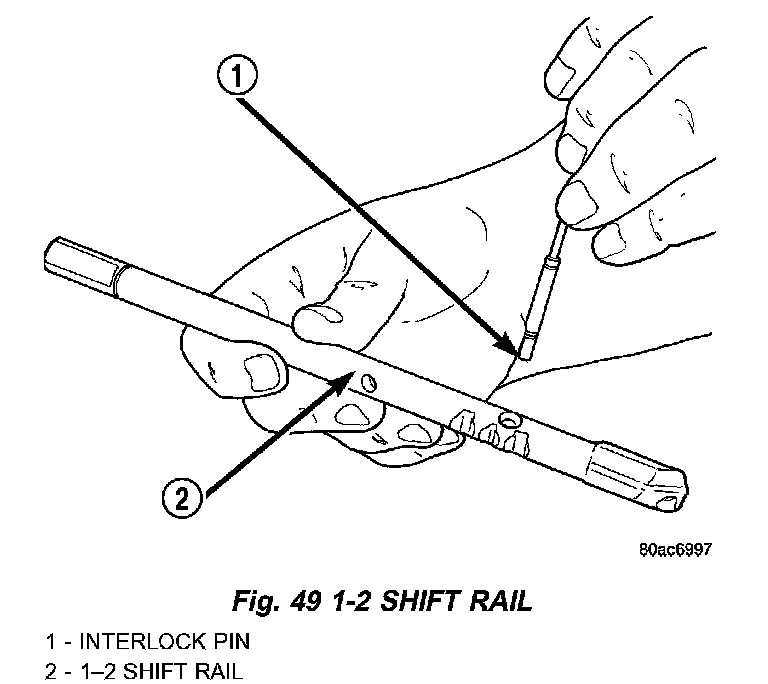 1

2

80ac6997

Fig. 49 1-2 SHIFT RAIL

1 - INTERLOCK PIN
2 - 1–2 SHIFT RAIL