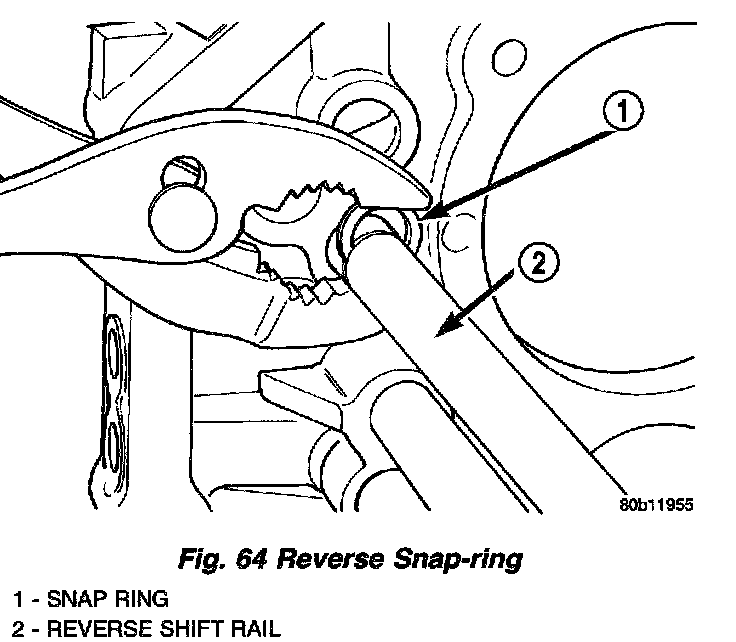 1
2
80b11955

Fig. 64 Reverse Snap-ring

1 - SNAP RING
2 - REVERSE SHIFT RAIL