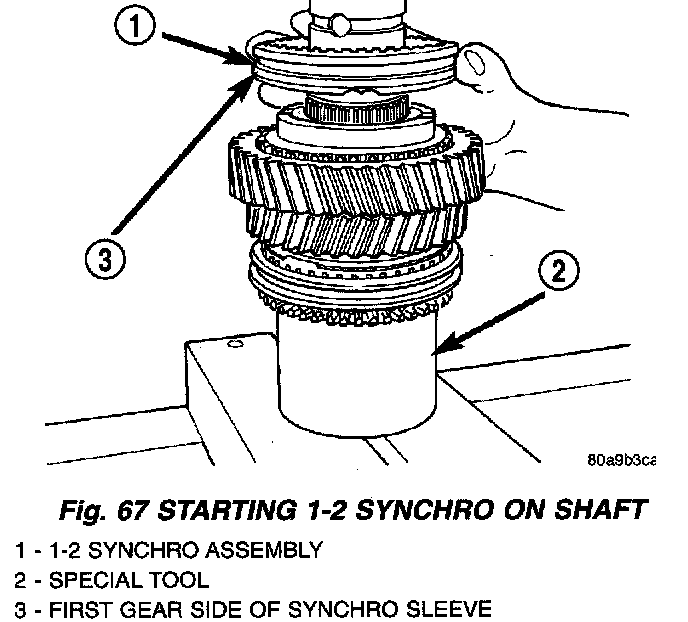 1

3

2

80a9b3ca

Fig. 67 STARTING 1-2 SYNCHRO ON SHAFT

1 - 1-2 SYNCHRO ASSEMBLY
2 - SPECIAL TOOL
3 - FIRST GEAR SIDE OF SYNCHRO SLEEVE