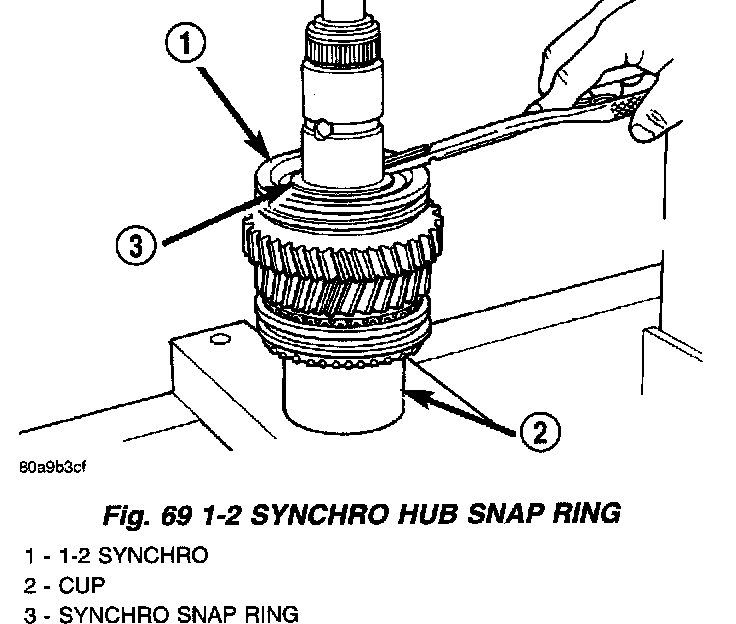 1
3
2
80a9b3cf

Fig. 69 1-2 SYNCHRO HUB SNAP RING

1 - 1-2 SYNCHRO
2 - CUP
3 - SYNCHRO SNAP RING