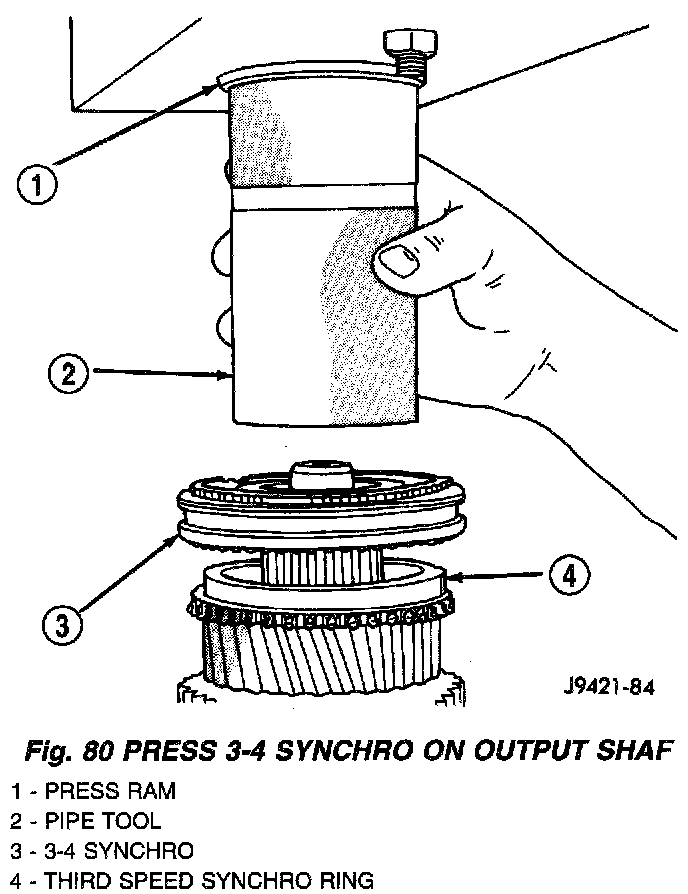 1

2

3

4

J9421-84

Fig. 80 PRESS 3-4 SYNCHRO ON OUTPUT SHAF

1 - PRESS RAM
2 - PIPE TOOL
3 - 3-4 SYNCHRO
4 - THIRD SPEED SYNCHRO RING