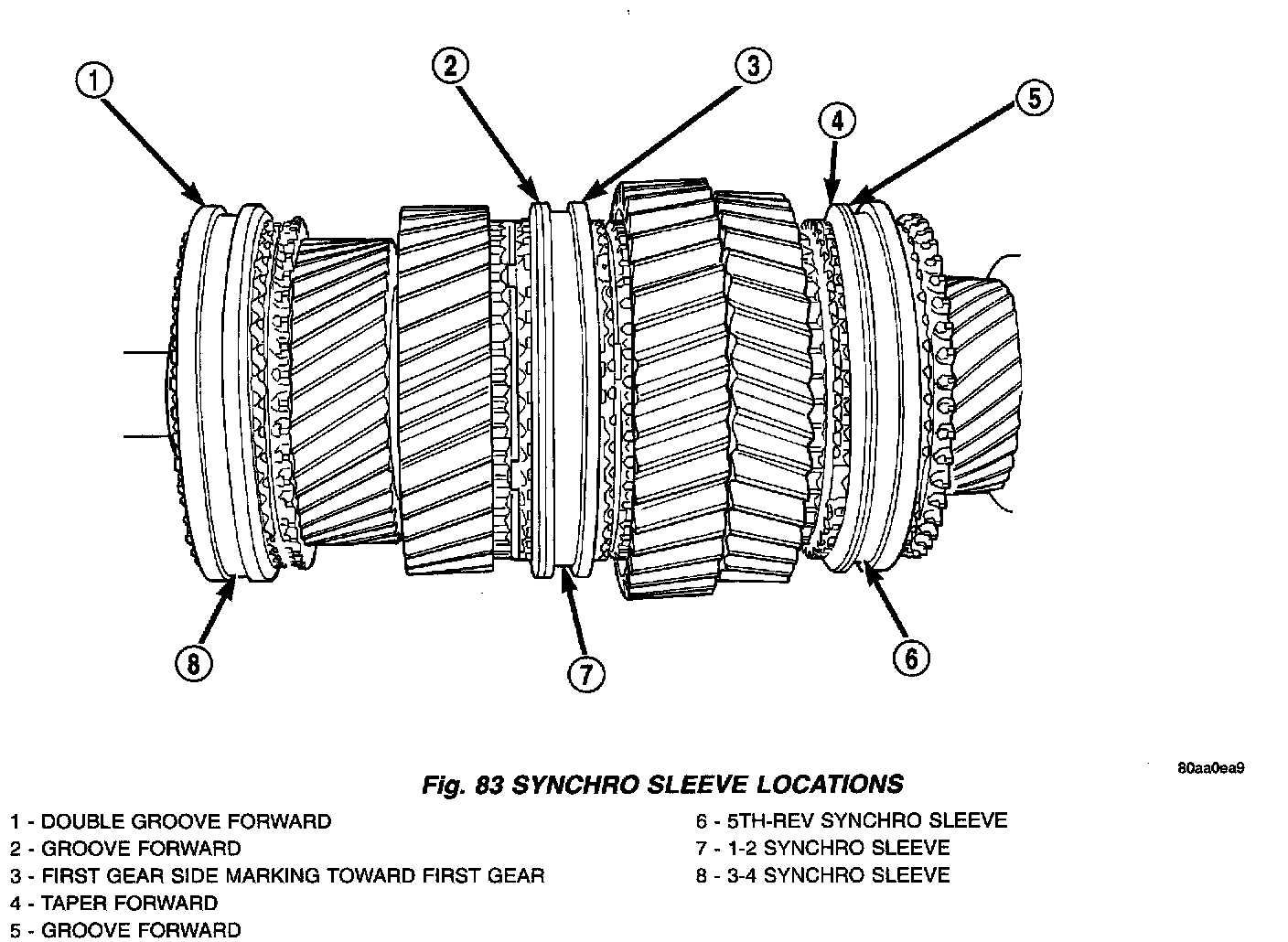 1
2
3
4
5
8
7
6

80aa0ea9

Fig. 83 SYNCHRO SLEEVE LOCATIONS

1 - DOUBLE GROOVE FORWARD
2 - GROOVE FORWARD
3 - FIRST GEAR SIDE MARKING TOWARD FIRST GEAR
4 - TAPER FORWARD
5 - GROOVE FORWARD

6 - 5TH-REV SYNCHRO SLEEVE
7 - 1-2 SYNCHRO SLEEVE
8 - 3-4 SYNCHRO SLEEVE