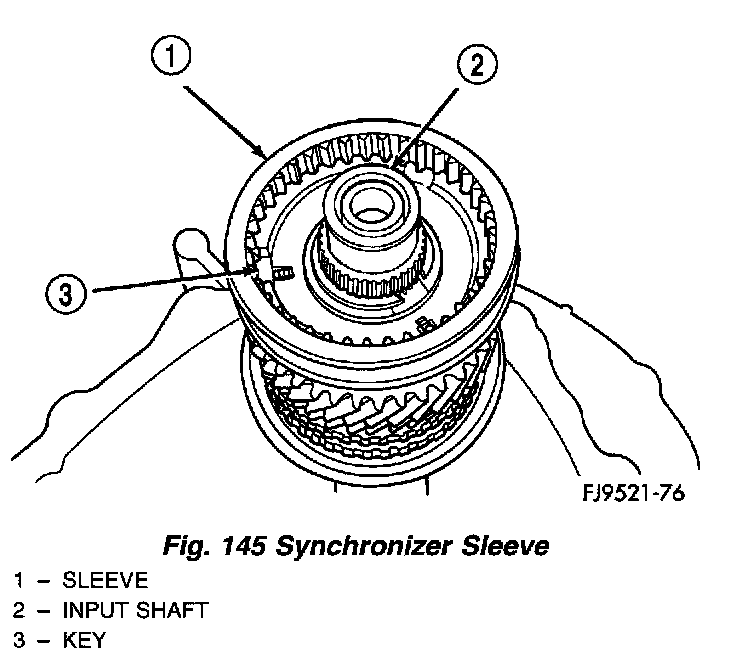 1
2
3
FJ9521-76

Fig. 145 Synchronizer Sleeve
1 – SLEEVE
2 – INPUT SHAFT
3 – KEY