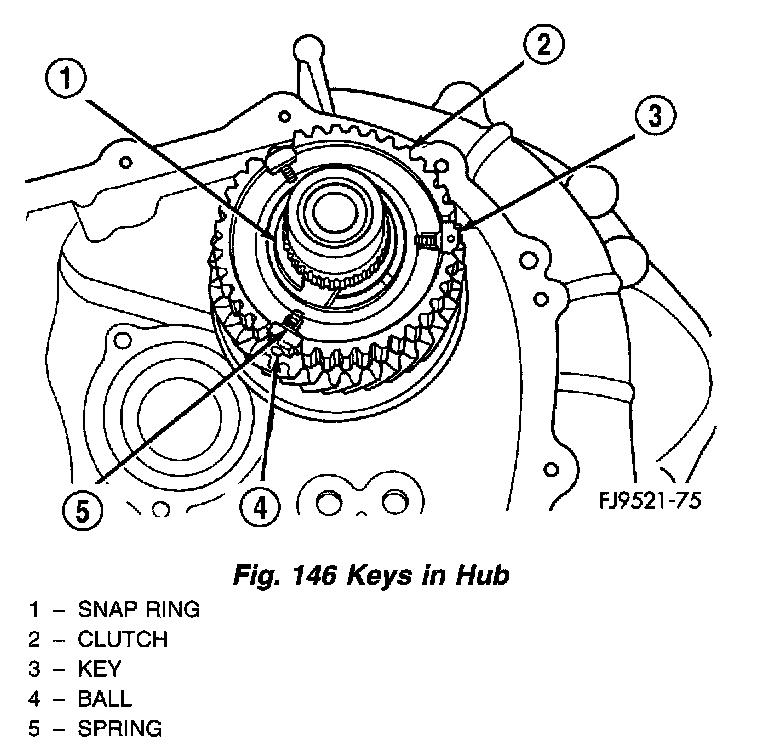 1
2
3
5
4
FJ9521-75

Fig. 146 Keys in Hub

1 – SNAP RING
2 – CLUTCH
3 – KEY
4 – BALL
5 – SPRING