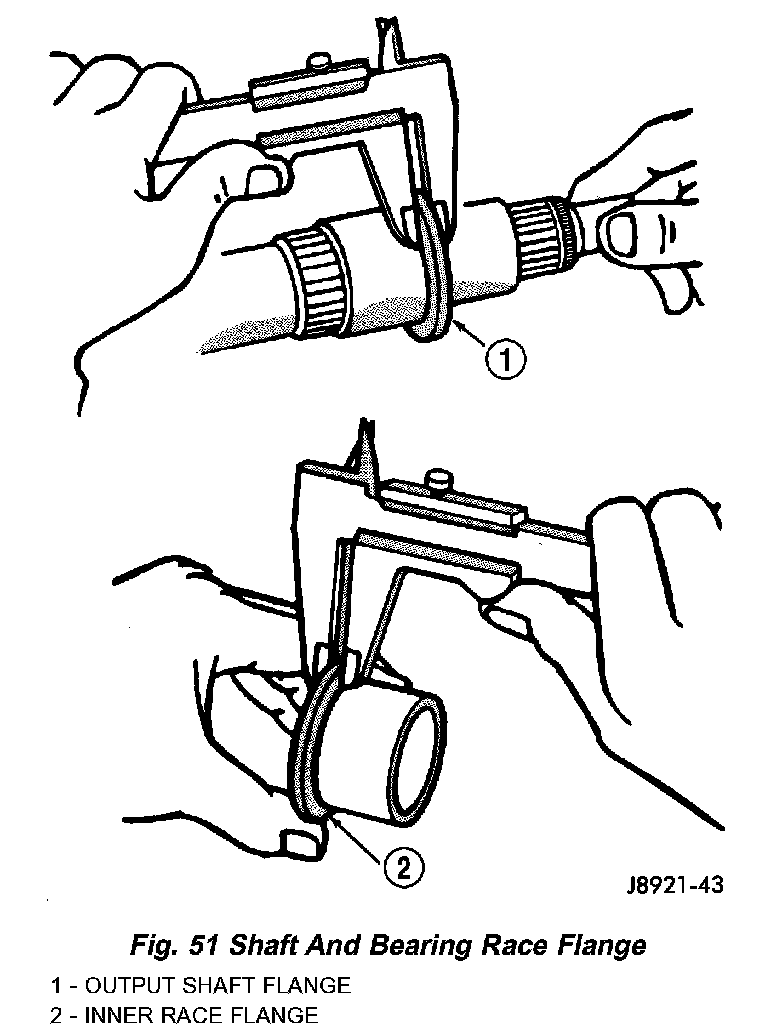 1

2

J8921-43

Fig. 51 Shaft And Bearing Race Flange

1 - OUTPUT SHAFT FLANGE
2 - INNER RACE FLANGE