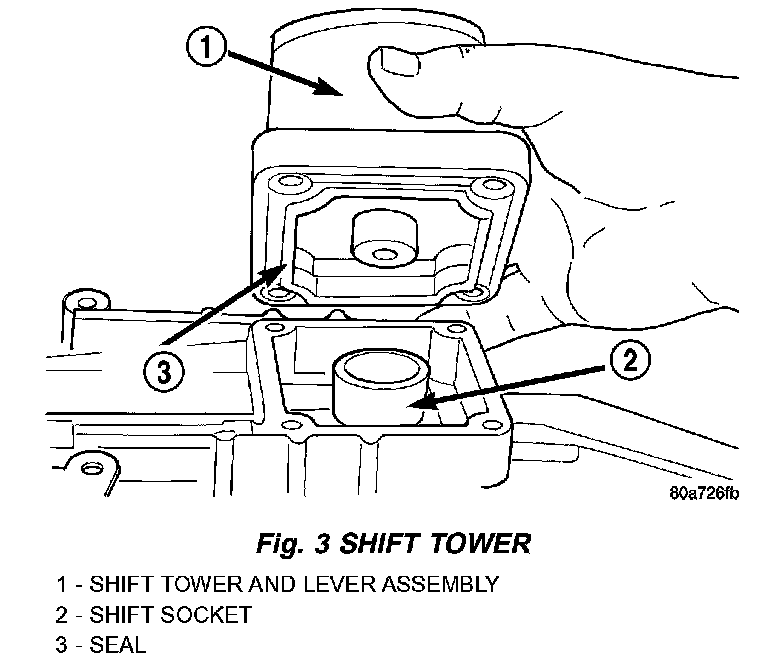 1

3

2

80a726fb

Fig. 3 SHIFT TOWER

1 - SHIFT TOWER AND LEVER ASSEMBLY
2 - SHIFT SOCKET
3 - SEAL