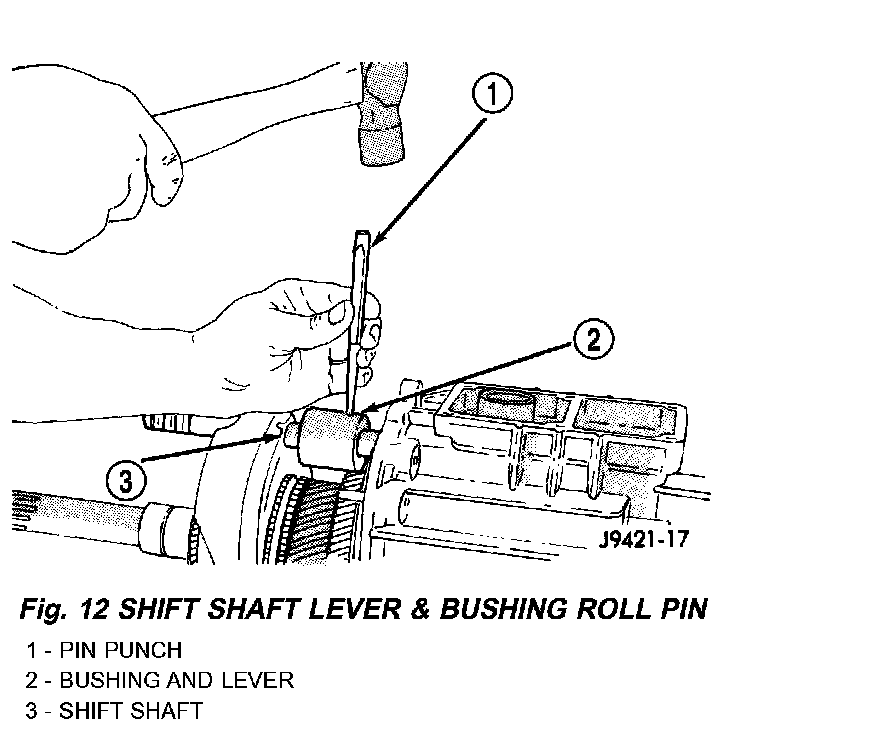 1

2

3

J9421-17

Fig. 12 SHIFT SHAFT LEVER & BUSHING ROLL PIN

1 - PIN PUNCH
2 - BUSHING AND LEVER
3 - SHIFT SHAFT