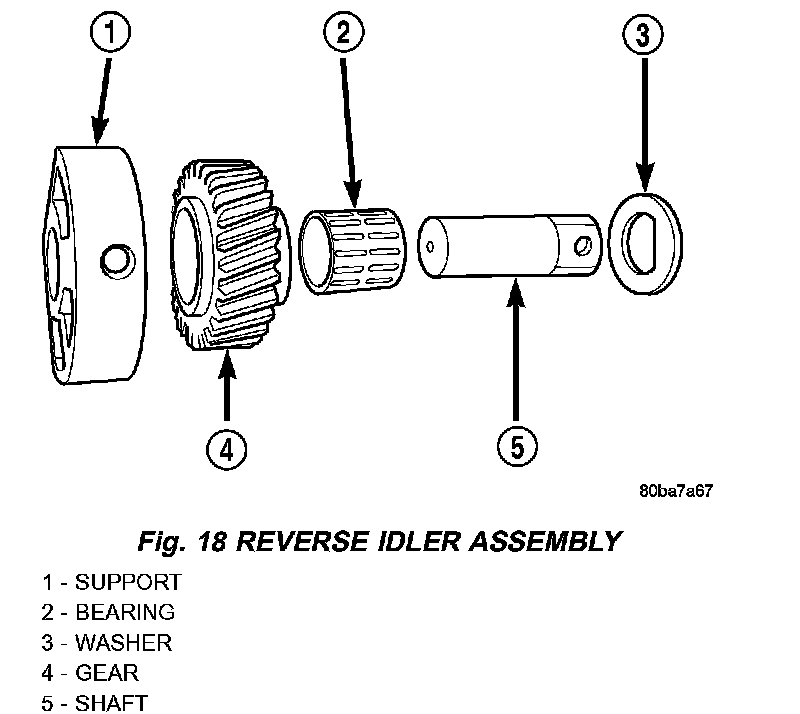 1
2
3
4
5

80ba7a67

Fig. 18 REVERSE IDLER ASSEMBLY

1 - SUPPORT
2 - BEARING
3 - WASHER
4 - GEAR
5 - SHAFT