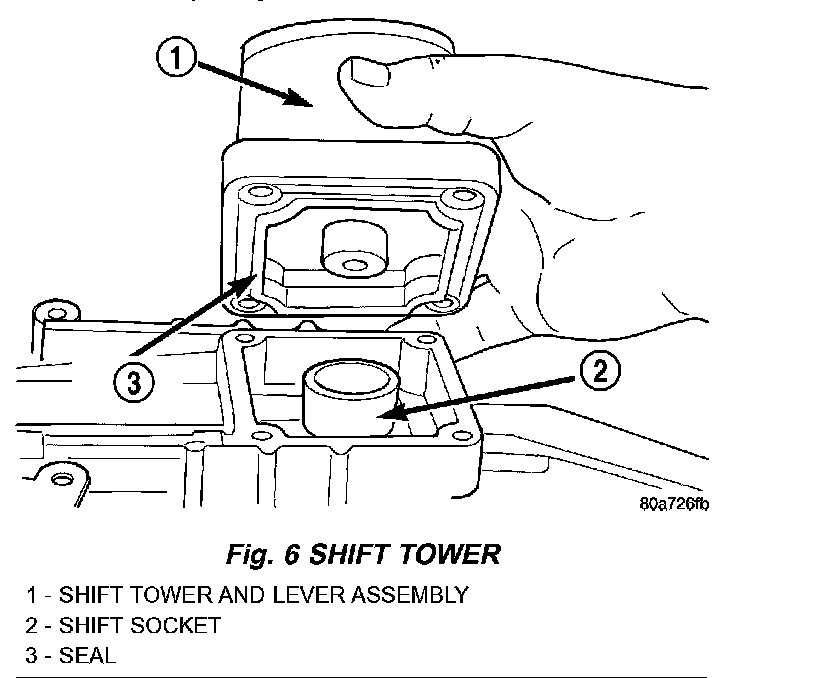 1

3

2

80a726fb

Fig. 6 SHIFT TOWER

1 - SHIFT TOWER AND LEVER ASSEMBLY
2 - SHIFT SOCKET
3 - SEAL